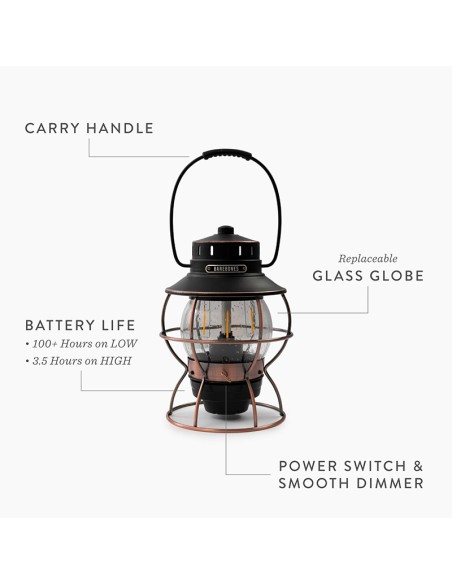 CARRY HANDLE

BAREBONES

Replaceable
GLASS GLOBE

BATTERY LIFE
• 100+ Hours on LOW
• 3.5 Hours on HIGH

POWER SWITCH &
SMOOTH DIMMER