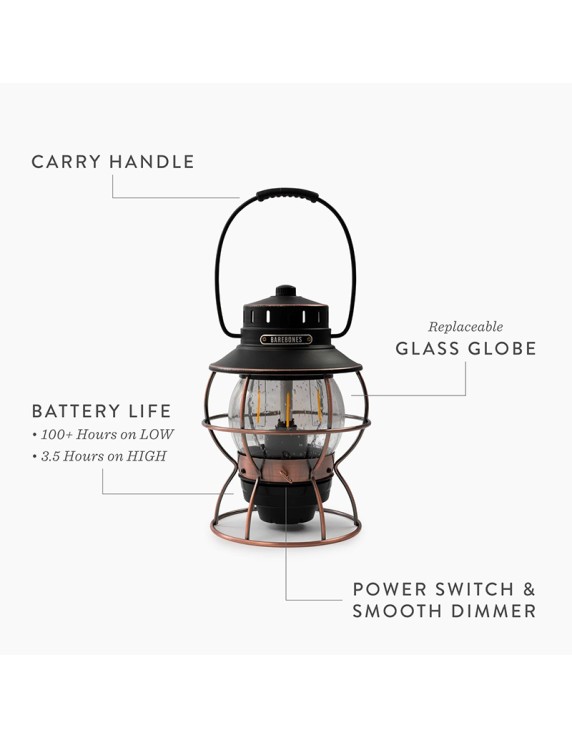 CARRY HANDLE

BAREBONES

Replaceable
GLASS GLOBE

BATTERY LIFE
• 100+ Hours on LOW
• 3.5 Hours on HIGH

POWER SWITCH &
SMOOTH DIMMER